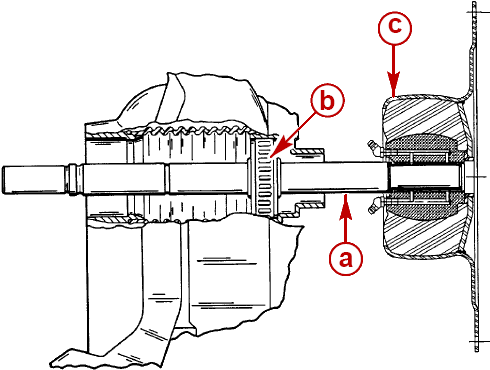 c
b
a